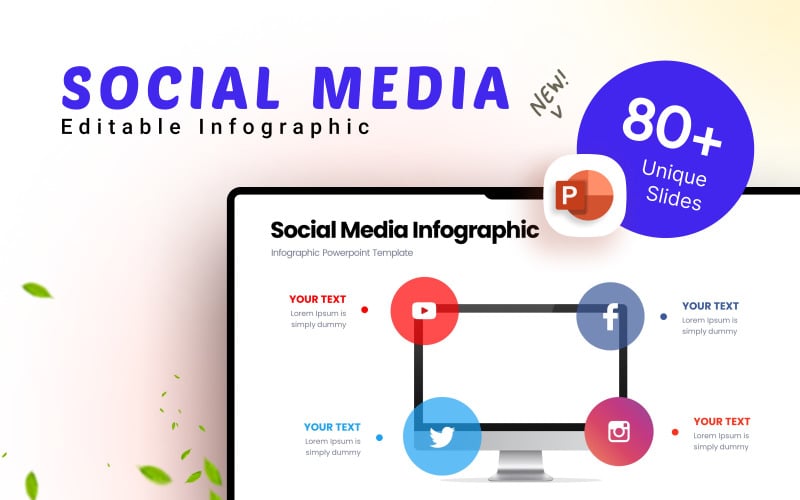 SOCIAL MEDIA
Editable Infographic

NEW!

80+
Unique Slides

P

Social Media Infographic
Infographic Powerpoint Template

YOUR TEXT
Lorem Ipsum is simply dummy

YOUR TEXT
Lorem Ipsum is simply dummy

YOUR TEXT
Lorem Ipsum is simply dummy

YOUR TEXT
Lorem Ipsum is simply dummy